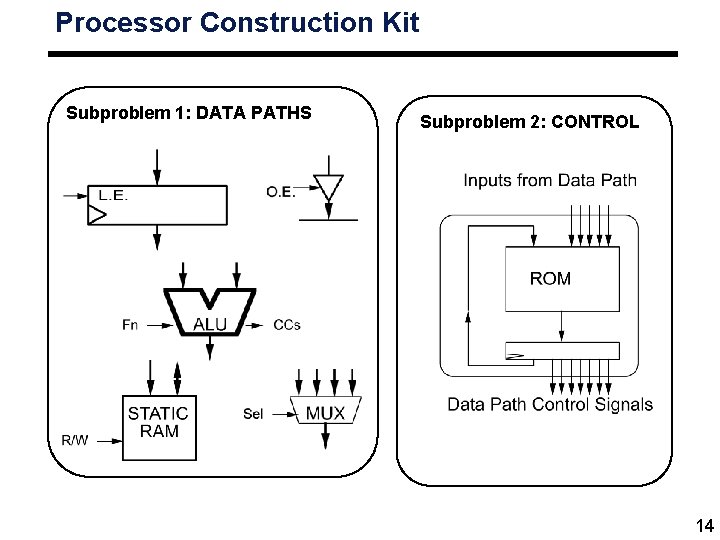 Processor Construction Kit

Subproblem 1: DATA PATHS

L.E.

O.E.

Fn

ALU

CCs

STATIC RAM

R/W

Sel

MUX

Subproblem 2: CONTROL

Inputs from Data Path

ROM

Data Path Control Signals

14