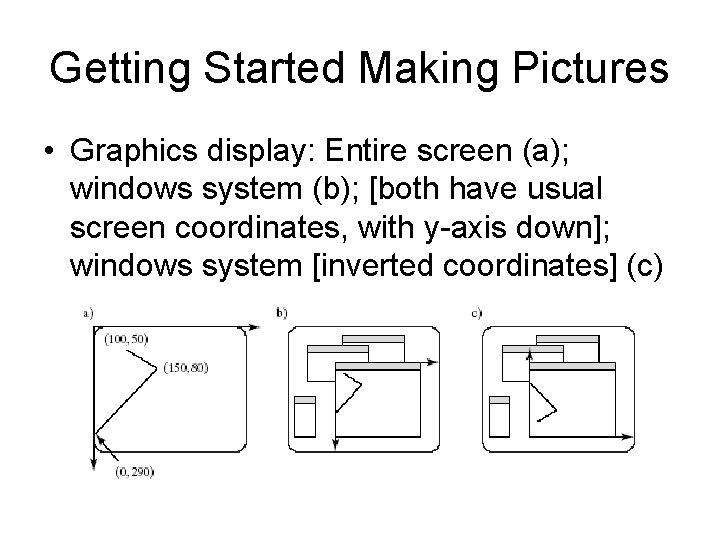 Getting Started Making Pictures

• Graphics display: Entire screen (a); windows system (b); [both have usual screen coordinates, with y-axis down]; windows system [inverted coordinates] (c)

a)
(100, 50)
(150, 80)
(0, 290)

b)

c)