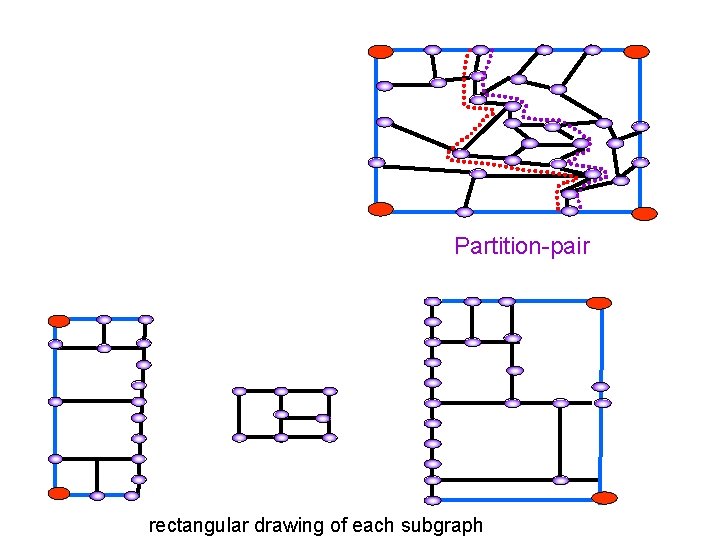 Partition-pair

rectangular drawing of each subgraph