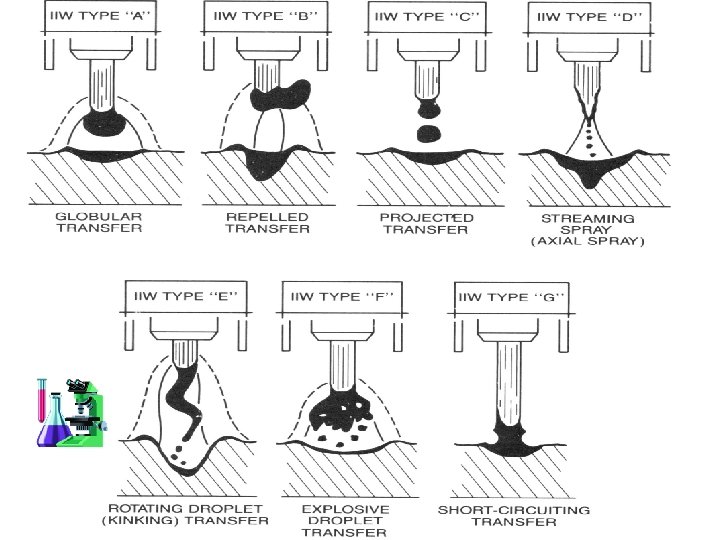 IIW TYPE "A"

GLOBULAR TRANSFER

IIW TYPE "B"

REPELLED TRANSFER

IIW TYPE "C"

PROJECTED TRANSFER

IIW TYPE "D"

STREAMING SPRAY (AXIAL SPRAY)

IIW TYPE "E"

ROTATING DROPLET (KINKING) TRANSFER

IIW TYPE "F"

EXPLOSIVE DROPLET TRANSFER

IIW TYPE "G"

SHORT-CIRCUITING TRANSFER