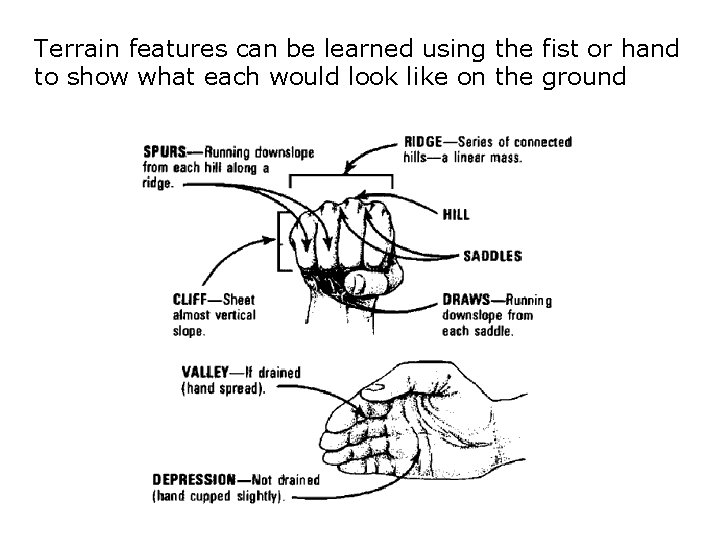 Terrain features can be learned using the fist or hand to show what each would look like on the ground

SPURS—Running downslope from each hill along a ridge.

RIDGE—Series of connected hills—a linear mass.

HILL

SADDLES

CLIFF—Sheet almost vertical slope.

DRAWS—Running downslope from each saddle.

VALLEY—If drained (hand spread).

DEPRESSION—Not drained (hand cupped slightly).