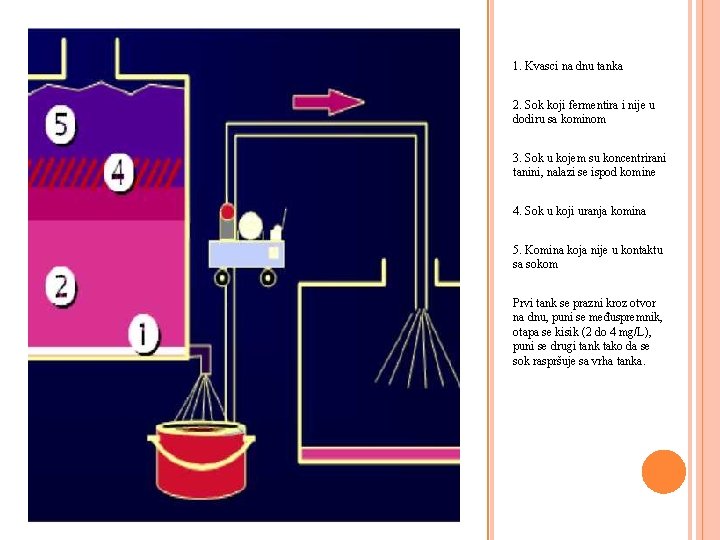 5

4

2

1

1. Kvasci na dnu tanka

2. Sok koji fermentira i nije u dodiru sa kominom

3. Sok u kojem su koncentrirani tanini, nalazi se ispod komine

4. Sok u koji uranja komina

5. Komina koja nije u kontaktu sa sokom

Prvi tank se prazni kroz otvor na dnu, puni se međuspremnik, otapa se kisik (2 do 4 mg/L), puni se drugi tank tako da se sok raspršuje sa vrha tanka.