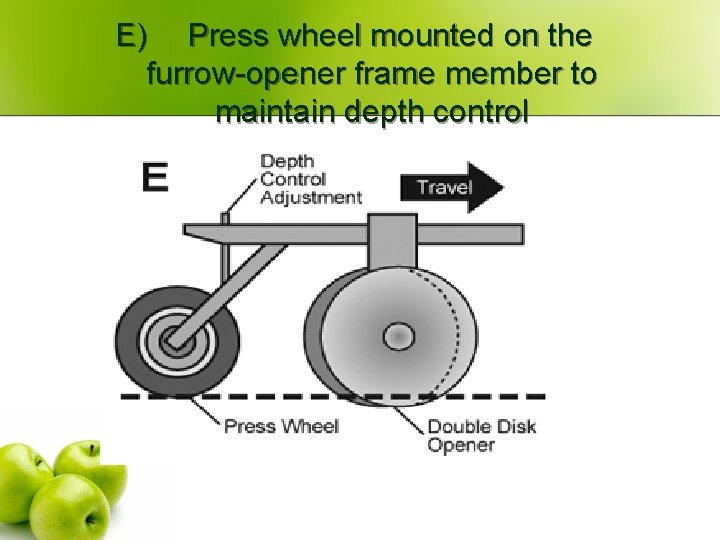 E) Press wheel mounted on the furrow-opener frame member to maintain depth control

E

Depth Control Adjustment

Travel

Press Wheel

Double Disk Opener