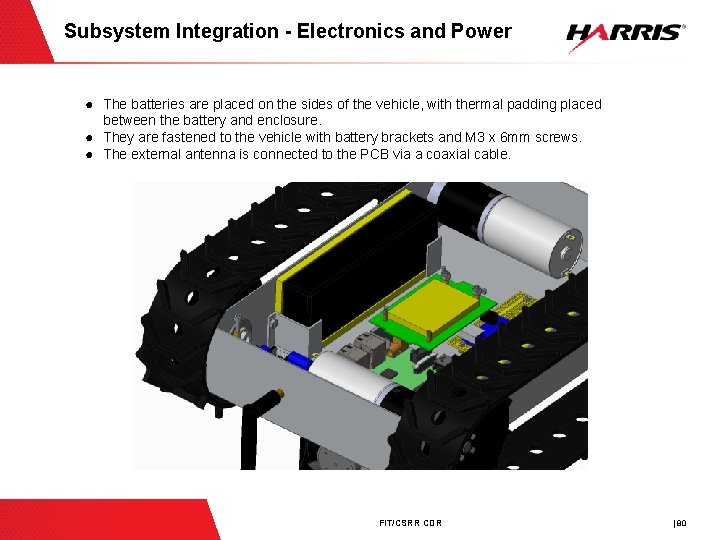 Subsystem Integration - Electronics and Power

HARRIS®

- The batteries are placed on the sides of the vehicle, with thermal padding placed between the battery and enclosure.
- They are fastened to the vehicle with battery brackets and M3 x 6mm screws.
- The external antenna is connected to the PCB via a coaxial cable.

FIT/CSRR CDR

|80