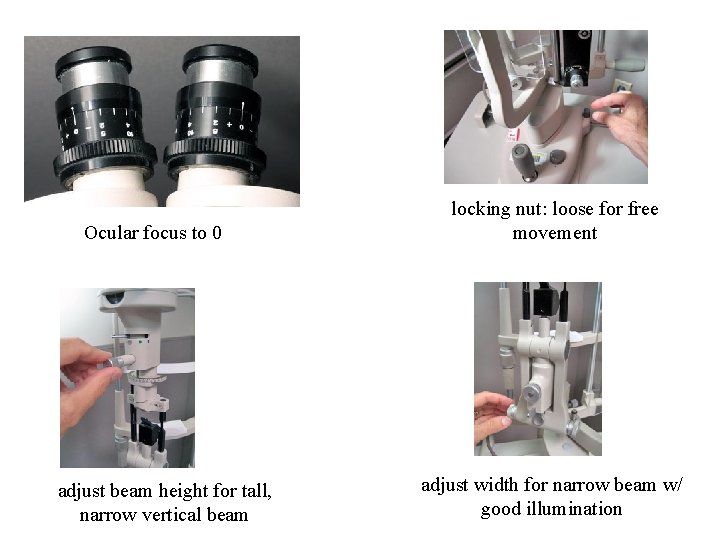 Ocular focus to 0

locking nut: loose for free movement

adjust beam height for tall, narrow vertical beam

adjust width for narrow beam w/ good illumination