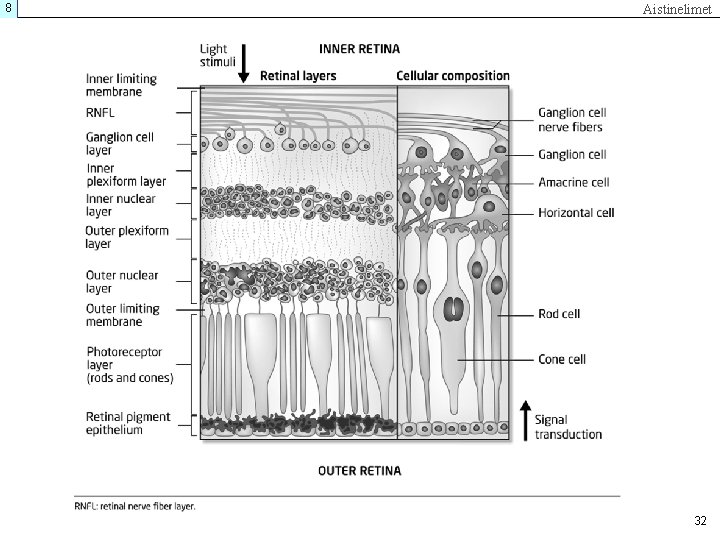 8

Aistinelimet

Light stimuli

INNER RETINA

Retinal layers

Cellular composition

Inner limiting membrane

RNFL

Ganglion cell layer

Inner plexiform layer

Inner nuclear layer

Outer plexiform layer

Outer nuclear layer

Outer limiting membrane

Photoreceptor layer (rods and cones)

Retinal pigment epithelium

Ganglion cell nerve fibers

Ganglion cell

Amacrine cell

Horizontal cell

Rod cell

Cone cell

Signal transduction

OUTER RETINA

RNFL: retinal nerve fiber layer.

32