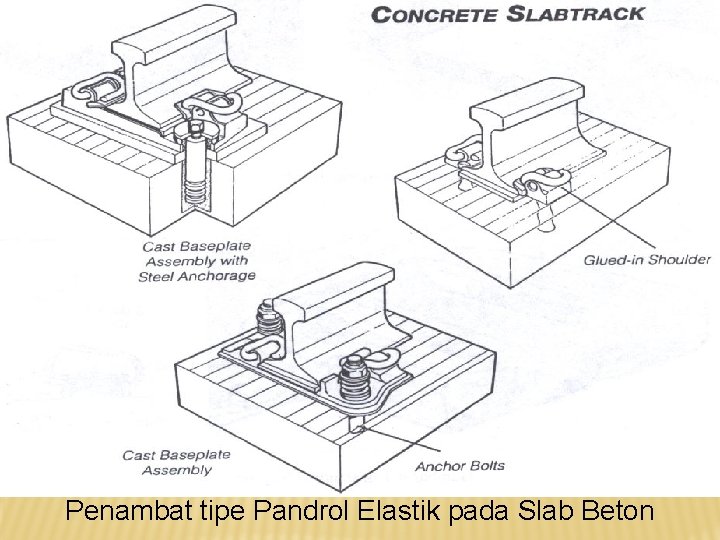 CONCRETE SLABTRACK

Cast Baseplate Assembly with Steel Anchorage

Glued-in Shoulder

Cast Baseplate Assembly

Anchor Bolts

Penambat tipe Pandrol Elastik pada Slab Beton