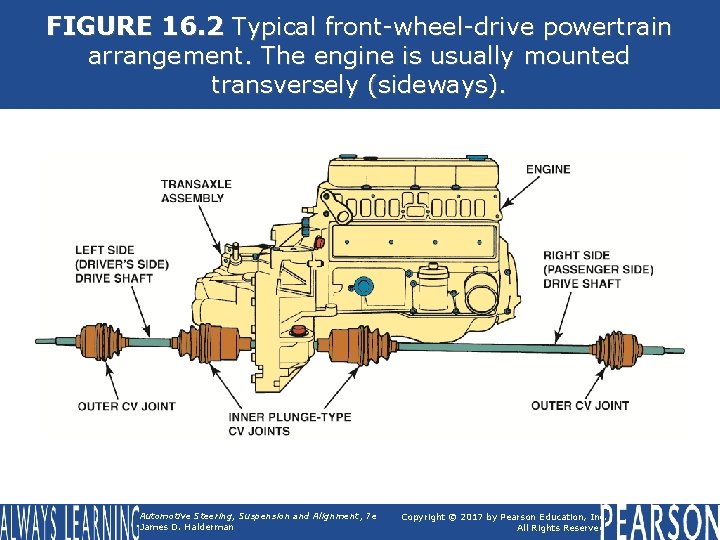 **FIGURE 16.2** Typical front-wheel-drive powertrain arrangement. The engine is usually mounted transversely (sideways).

TRANSAXLE ASSEMBLY

ENGINE

LEFT SIDE (DRIVER'S SIDE) DRIVE SHAFT

RIGHT SIDE (PASSENGER SIDE) DRIVE SHAFT

OUTER CV JOINT

INNER PLUNGE-TYPE CV JOINTS

OUTER CV JOINT

ALWAYS LEARNING

Automotive Steering, Suspension and Alignment, 7e
James D. Halderman

Copyright © 2017 by Pearson Education, Inc.
All Rights Reserved

PEARSON