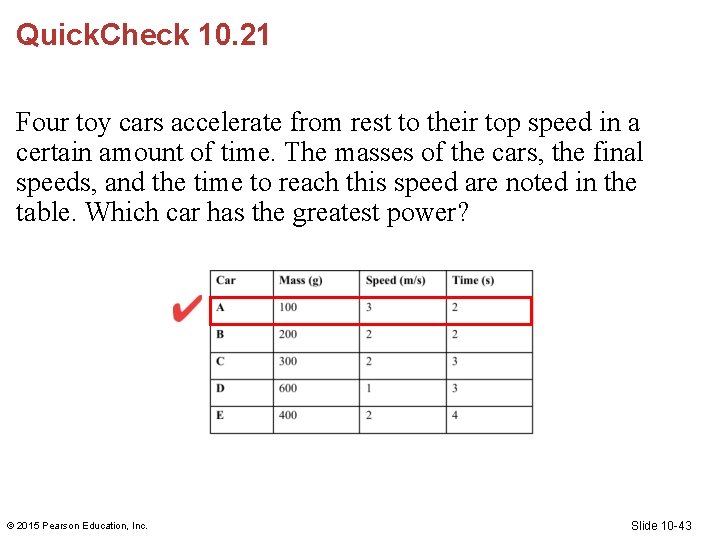 QuickCheck 10.21

Four toy cars accelerate from rest to their top speed in a certain amount of time. The masses of the cars, the final speeds, and the time to reach this speed are noted in the table. Which car has the greatest power?

| Car | Mass (g) | Speed (m/s) | Time (s) |
|---|---|---|---|
| A | 100 | 3 | 2 |
| B | 200 | 2 | 2 |
| C | 300 | 2 | 3 |
| D | 600 | 1 | 3 |
| E | 400 | 2 | 4 |

© 2015 Pearson Education, Inc.

Slide 10-43