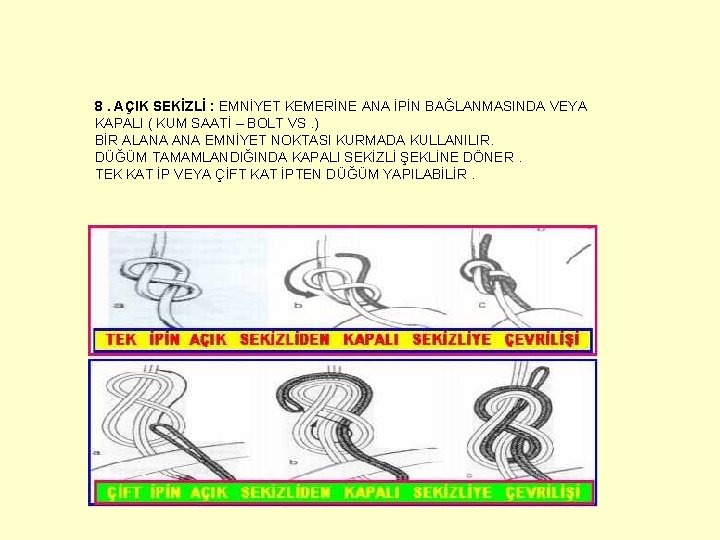 8 . AÇIK SEKİZLİ : EMNİYET KEMERİNE ANA İPİN BAĞLANMASINDA VEYA KAPALI ( KUM SAATİ – BOLT VS .)
BİR ALANA ANA EMNİYET NOKTASI KURMADA KULLANILIR.
DÜĞÜM TAMAMLANDIĞINDA KAPALI SEKİZLİ ŞEKLİNE DÖNER .
TEK KAT İP VEYA ÇİFT KAT İPTEN DÜĞÜM YAPILABİLİR .

a b c

TEK İPİN AÇIK SEKİZLİDEN KAPALI SEKİZLİYE ÇEVRİLİŞİ

a b c

ÇİFT İPİN AÇIK SEKİZLİDEN KAPALI SEKİZLİYE ÇEVRİLİŞİ