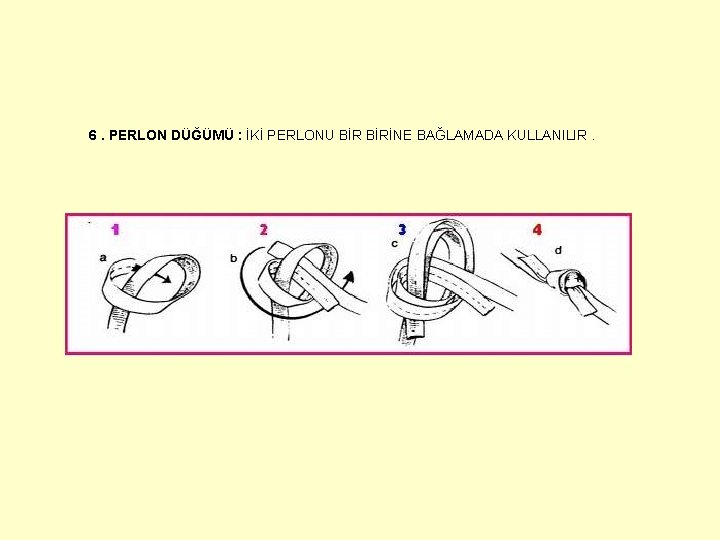 6 . PERLON DÜĞÜMÜ : İKİ PERLONU BİR BİRİNE BAĞLAMADA KULLANILIR .

1
a

2
b

3
c

4
d