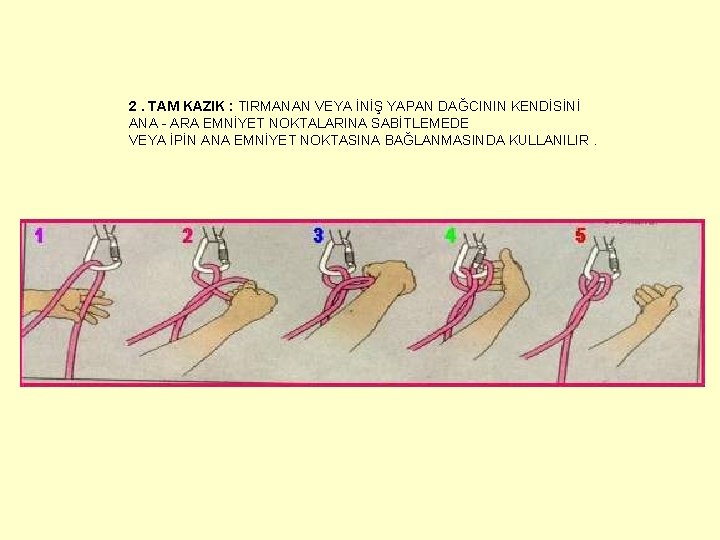 2 . TAM KAZIK : TIRMANAN VEYA İNİŞ YAPAN DAĞCININ KENDİSİNİ ANA - ARA EMNİYET NOKTALARINA SABİTLEMEDE VEYA İPİN ANA EMNİYET NOKTASINA BAĞLANMASINDA KULLANILIR .

1

2

3

4

5