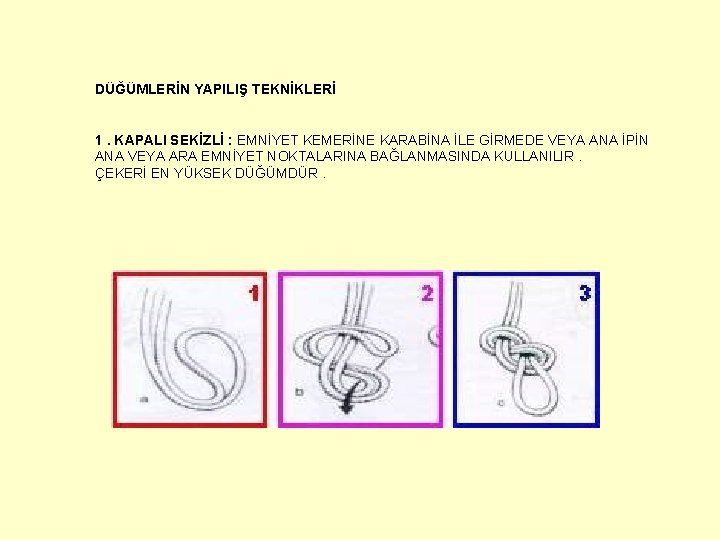 DÜĞÜMLERİN YAPILIŞ TEKNİKLERİ

1 . KAPALI SEKİZLİ : EMNİYET KEMERİNE KARABİNA İLE GİRMEDE VEYA ANA İPİN ANA VEYA ARA EMNİYET NOKTALARINA BAĞLANMASINDA KULLANILIR . ÇEKERİ EN YÜKSEK DÜĞÜMDÜR .

1

2

3