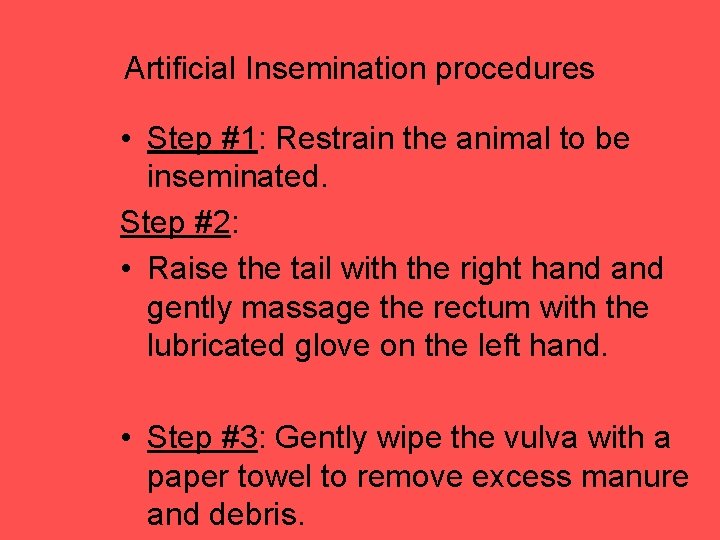 Artificial Insemination procedures

• Step #1: Restrain the animal to be inseminated.

Step #2:

• Raise the tail with the right hand and gently massage the rectum with the lubricated glove on the left hand.

• Step #3: Gently wipe the vulva with a paper towel to remove excess manure and debris.