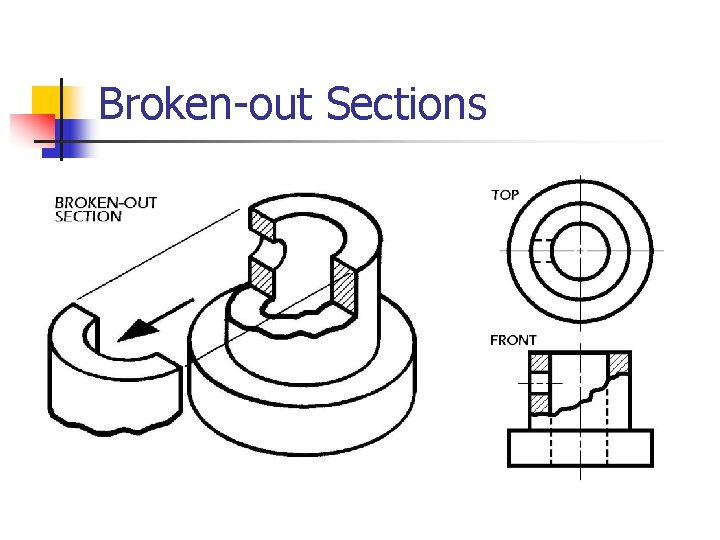 Broken-out Sections

BROKEN-OUT SECTION

TOP

FRONT