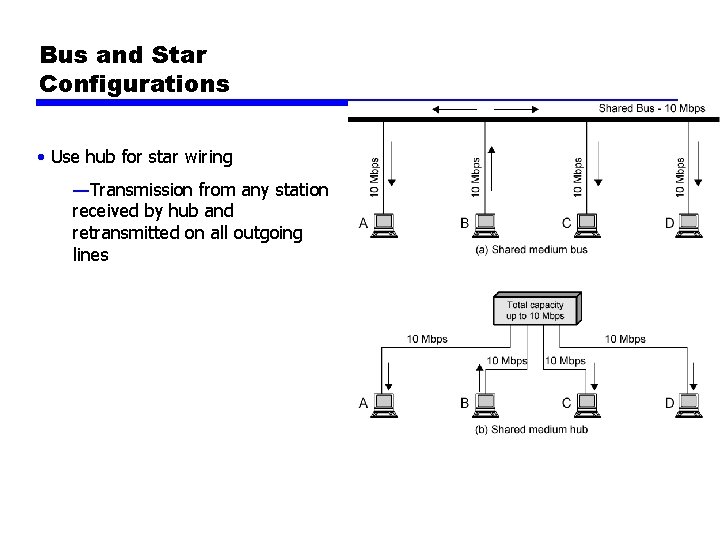 Bus and Star Configurations

• Use hub for star wiring

—Transmission from any station received by hub and retransmitted on all outgoing lines

Shared Bus - 10 Mbps

10 Mbps

10 Mbps

10 Mbps

10 Mbps

A

B

C

D

(a) Shared medium bus

Total capacity up to 10 Mbps

10 Mbps

10 Mbps

10 Mbps

10 Mbps

A

B

C

D

(b) Shared medium hub