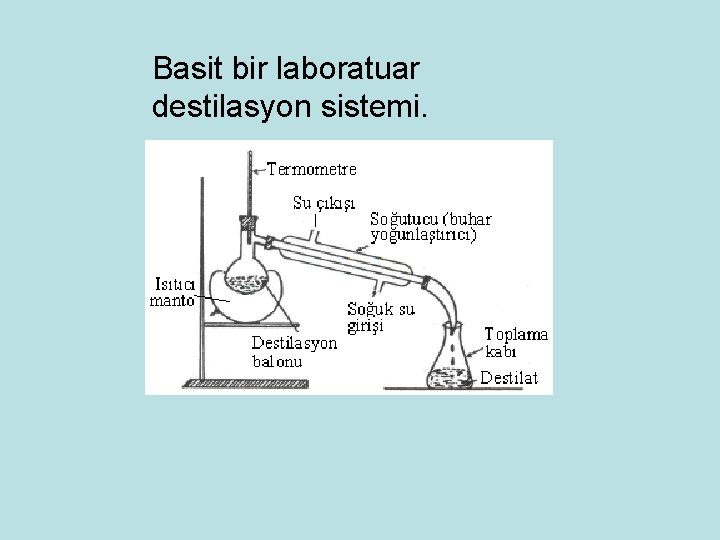 Basit bir laboratuar destilasyon sistemi.

Termometre
Su çıkışı
Soğutucu (buhar yoğunlaştırıcı)
Isıtıcı manto
Soğuk su girişi
Destilasyon balonu
Toplama kabı
Destilat