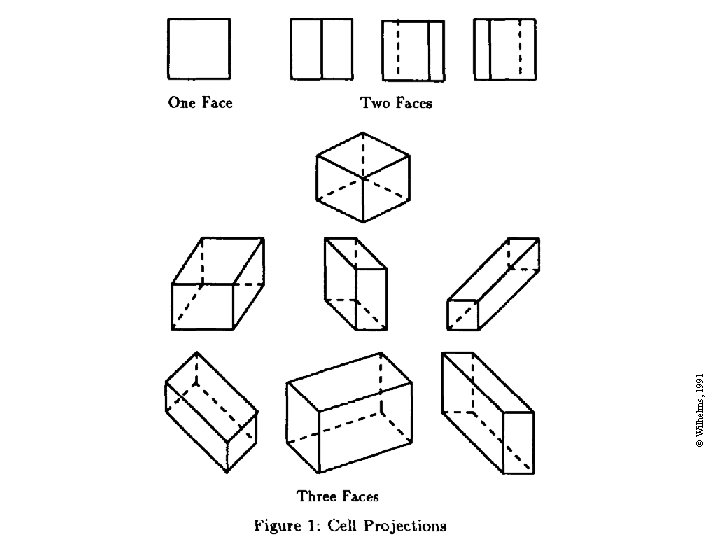 One Face

Two Faces

Three Faces

Figure 1: Cell Projections

© Wilhelms, 1991