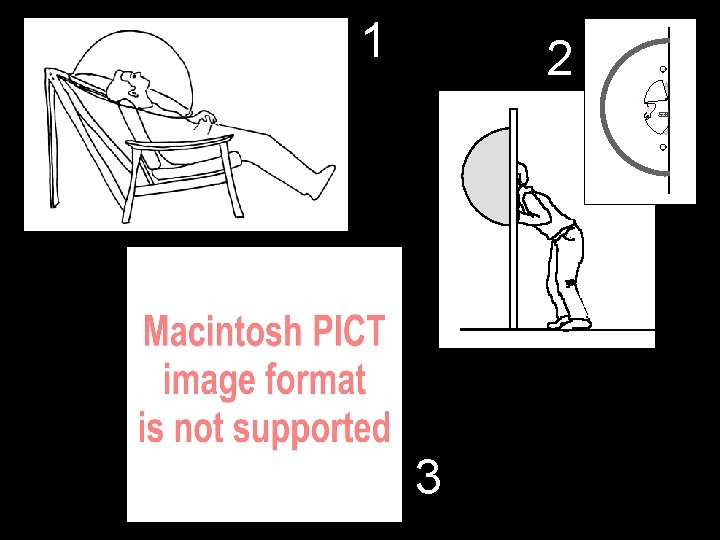 1

2

Macintosh PICT image format is not supported

3