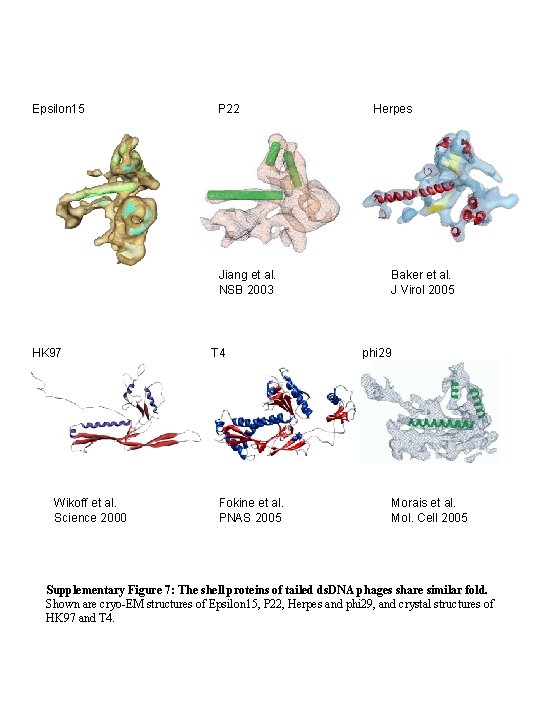 Epsilon15

P22

Herpes

Jiang et al.
NSB 2003

Baker et al.
J Virol 2005

HK97

T4

phi29

Wikoff et al.
Science 2000

Fokine et al.
PNAS 2005

Morais et al.
Mol. Cell 2005

**Supplementary Figure 7: The shell proteins of tailed dsDNA phages share similar fold.** Shown are cryo-EM structures of Epsilon15, P22, Herpes and phi29, and crystal structures of HK97 and T4.