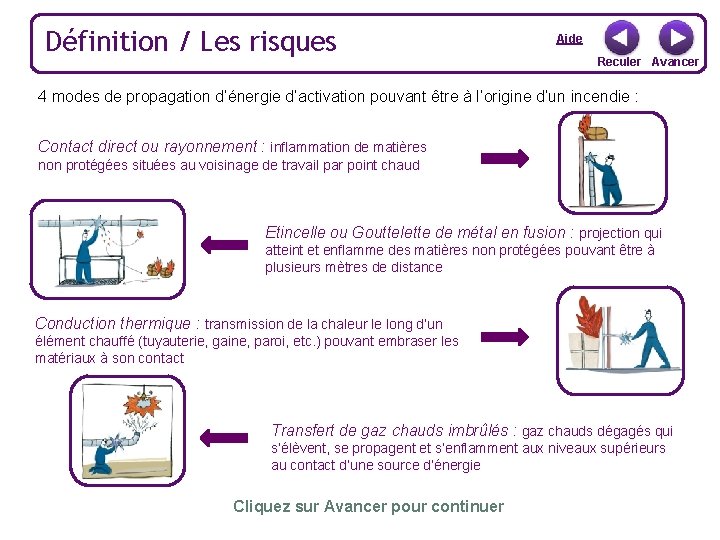 Définition / Les risques

Aide

Reculer Avancer

4 modes de propagation d'énergie d'activation pouvant être à l'origine d'un incendie :

Contact direct ou rayonnement : inflammation de matières non protégées situées au voisinage de travail par point chaud

Etincelle ou Gouttelette de métal en fusion : projection qui atteint et enflamme des matières non protégées pouvant être à plusieurs mètres de distance

Conduction thermique : transmission de la chaleur le long d'un élément chauffé (tuyauterie, gaine, paroi, etc.) pouvant embraser les matériaux à son contact

Transfert de gaz chauds imbrûlés : gaz chauds dégagés qui s'élèvent, se propagent et s'enflamment aux niveaux supérieurs au contact d'une source d'énergie

Cliquez sur Avancer pour continuer