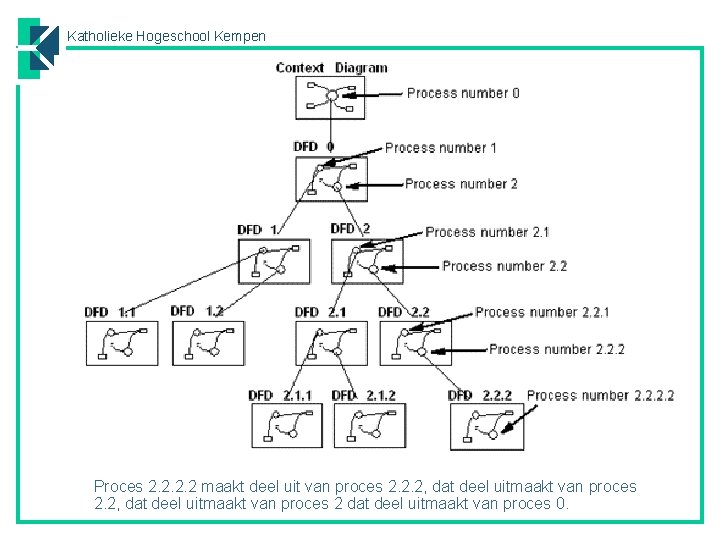 Katholieke Hogeschool Kempen

Context Diagram

Process number 0

DFD 0

Process number 1

Process number 2

DFD 1

DFD 2

Process number 2.1

Process number 2.2

DFD 1.1

DFD 1.2

DFD 2.1

DFD 2.2

Process number 2.2.1

Process number 2.2.2

DFD 2.1.1

DFD 2.1.2

DFD 2.2.2

Process number 2.2.2.2

Proces 2.2.2.2 maakt deel uit van proces 2.2.2, dat deel uitmaakt van proces 2.2, dat deel uitmaakt van proces 2 dat deel uitmaakt van proces 0.