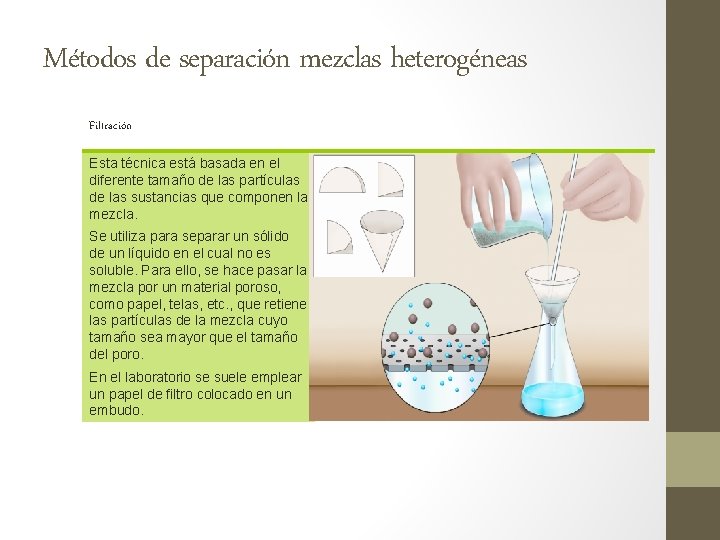 Métodos de separación mezclas heterogéneas

Filtración

Esta técnica está basada en el diferente tamaño de las partículas de las sustancias que componen la mezcla.

Se utiliza para separar un sólido de un líquido en el cual no es soluble. Para ello, se hace pasar la mezcla por un material poroso, como papel, telas, etc., que retiene las partículas de la mezcla cuyo tamaño sea mayor que el tamaño del poro.

En el laboratorio se suele emplear un papel de filtro colocado en un embudo.