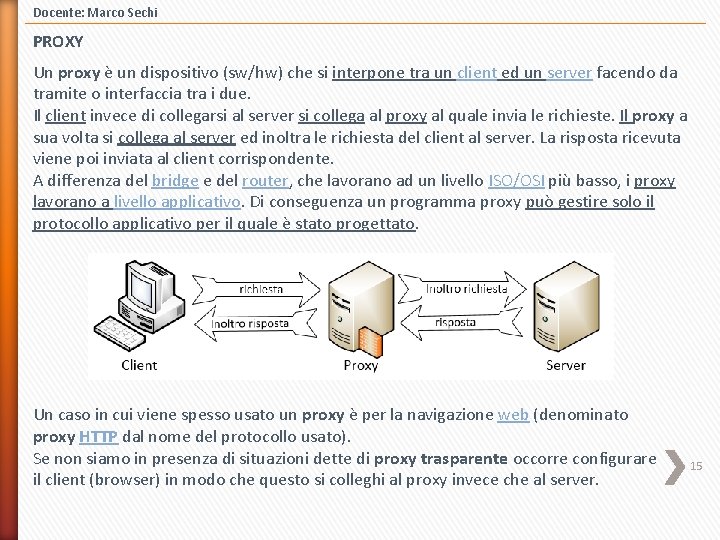 Docente: Marco Sechi

PROXY

Un proxy è un dispositivo (sw/hw) che si interpone tra un client ed un server facendo da tramite o interfaccia tra i due.
Il client invece di collegarsi al server si collega al proxy al quale invia le richieste. Il proxy a sua volta si collega al server ed inoltra le richiesta del client al server. La risposta ricevuta viene poi inviata al client corrispondente.
A differenza del bridge e del router, che lavorano ad un livello ISO/OSI più basso, i proxy lavorano a livello applicativo. Di conseguenza un programma proxy può gestire solo il protocollo applicativo per il quale è stato progettato.

richiesta
Inoltro risposta
Inoltro richiesta
risposta
Client
Proxy
Server

Un caso in cui viene spesso usato un proxy è per la navigazione web (denominato proxy HTTP dal nome del protocollo usato).
Se non siamo in presenza di situazioni dette di proxy trasparente occorre configurare il client (browser) in modo che questo si colleghi al proxy invece che al server.

15