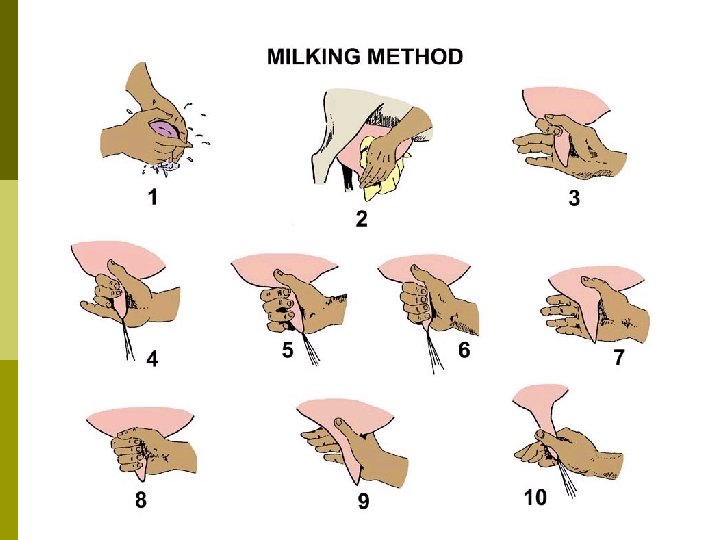 MILKING METHOD

1

2

3

4

5

6

7

8

9

10