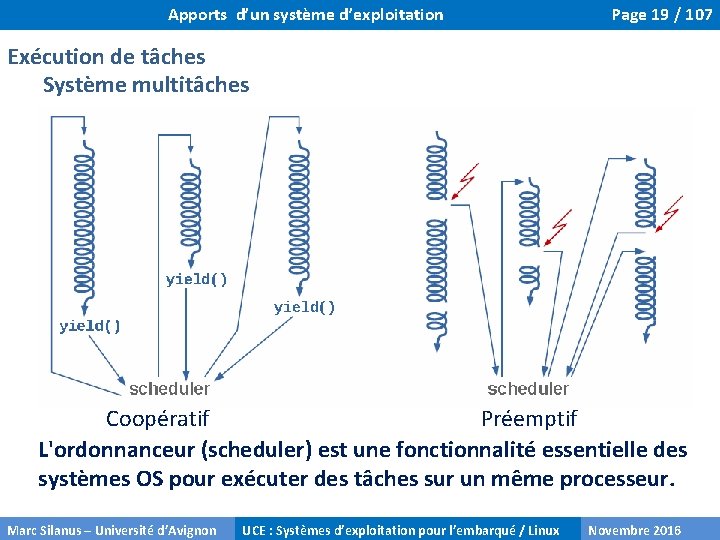 Apports d'un système d'exploitation

Page 19 / 107

Exécution de tâches

Système multitâches

yield()

yield()

yield()

scheduler

Coopératif

scheduler

Préemptif

L'ordonnanceur (scheduler) est une fonctionnalité essentielle des systèmes OS pour exécuter des tâches sur un même processeur.

Marc Silanus – Université d'Avignon

UCE : Systèmes d'exploitation pour l'embarqué / Linux

Novembre 2016