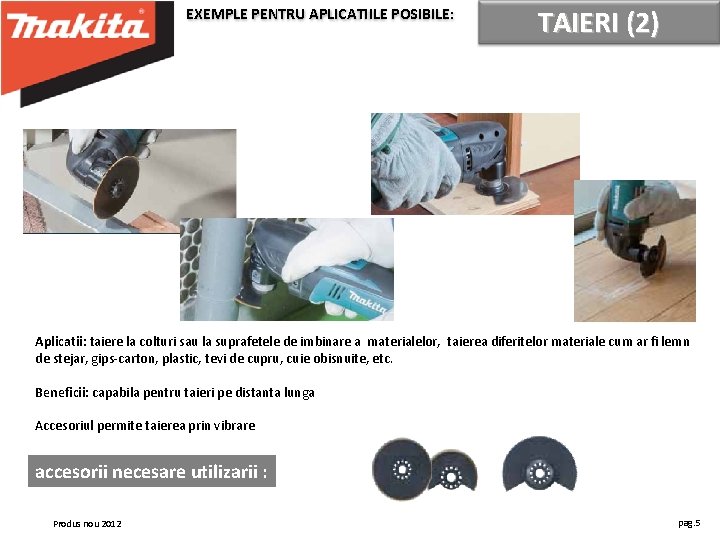 makita

EXEMPLE PENTRU APLICATIILE POSIBILE:

TAIERI (2)

makita

Aplicatii: taiere la colturi sau la suprafetele de imbinare a materialelor, taierea diferitelor materiale cum ar fi lemn de stejar, gips-carton, plastic, tevi de cupru, cuie obisnuite, etc.

Beneficii: capabila pentru taieri pe distanta lunga

Accesoriul permite taierea prin vibrare

accesorii necesare utilizarii :

Produs nou 2012

pag.5