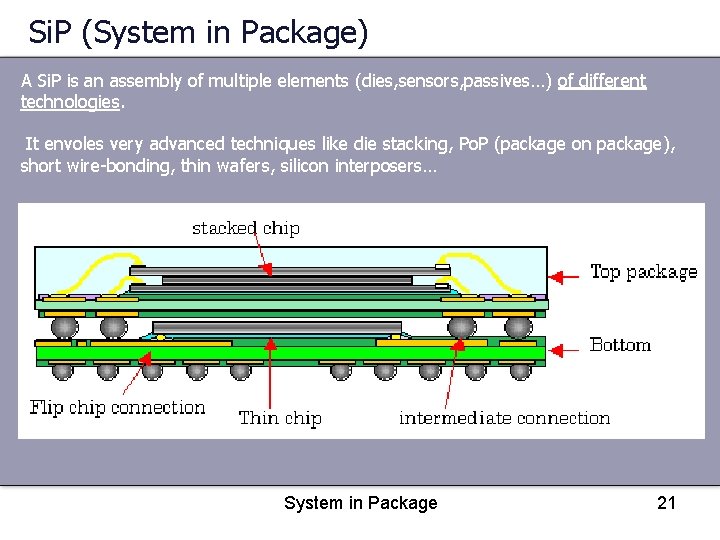 SiP (System in Package)

A SiP is an assembly of multiple elements (dies,sensors,passives...) of different technologies.

It envoles very advanced techniques like die stacking, PoP (package on package), short wire-bonding, thin wafers, silicon interposers...

stacked chip

Top package

Bottom

Flip chip connection

Thin chip

intermediate connection

System in Package

21