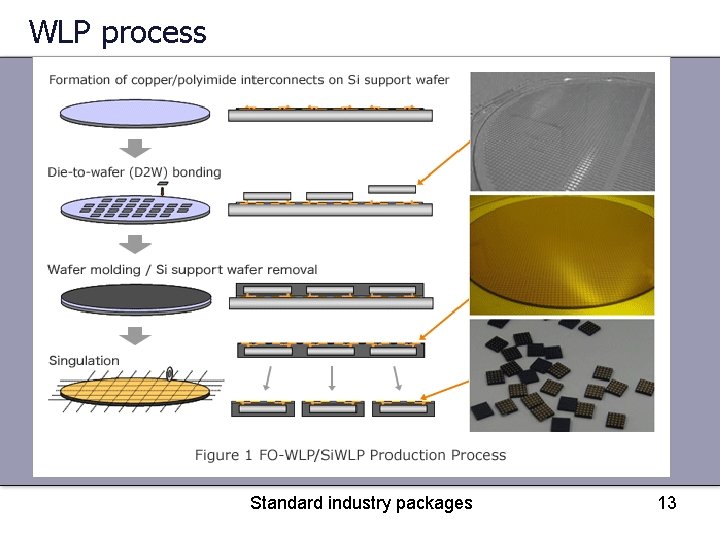 WLP process

Formation of copper/polyimide interconnects on Si support wafer

Die-to-wafer (D2W) bonding

Wafer molding / Si support wafer removal

Singulation

Figure 1 FO-WLP/SiWLP Production Process

Standard industry packages

13