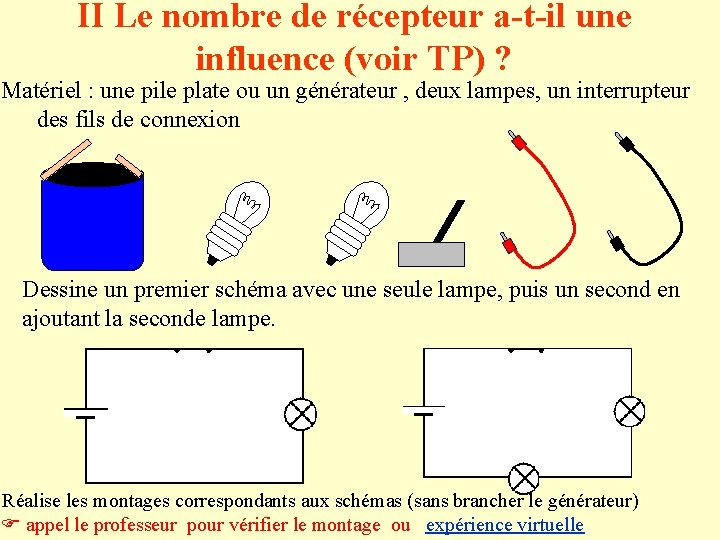 II Le nombre de récepteur a-t-il une influence (voir TP) ?

Matériel : une pile plate ou un générateur , deux lampes, un interrupteur des fils de connexion

Dessine un premier schéma avec une seule lampe, puis un second en ajoutant la seconde lampe.

Réalise les montages correspondants aux schémas (sans brancher le générateur)
☞ appel le professeur pour vérifier le montage ou expérience virtuelle