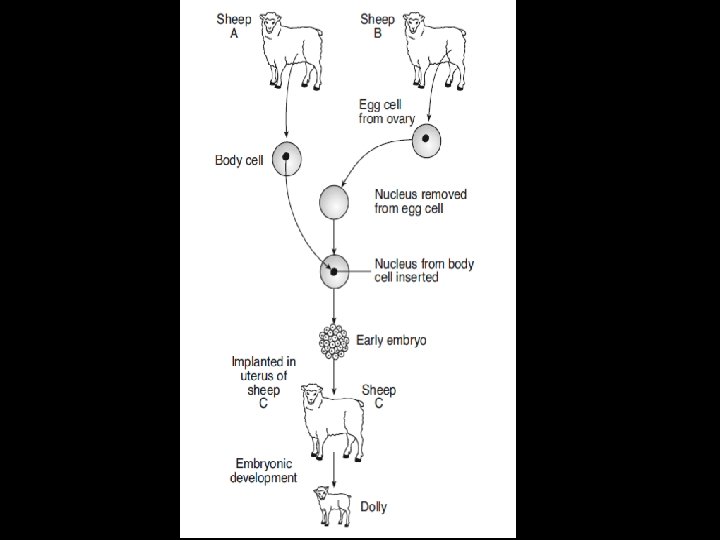 Sheep A

Sheep B

Egg cell from ovary

Body cell

Nucleus removed from egg cell

Nucleus from body cell inserted

Early embryo

Implanted in uterus of sheep C

Sheep C

Embryonic development

Dolly