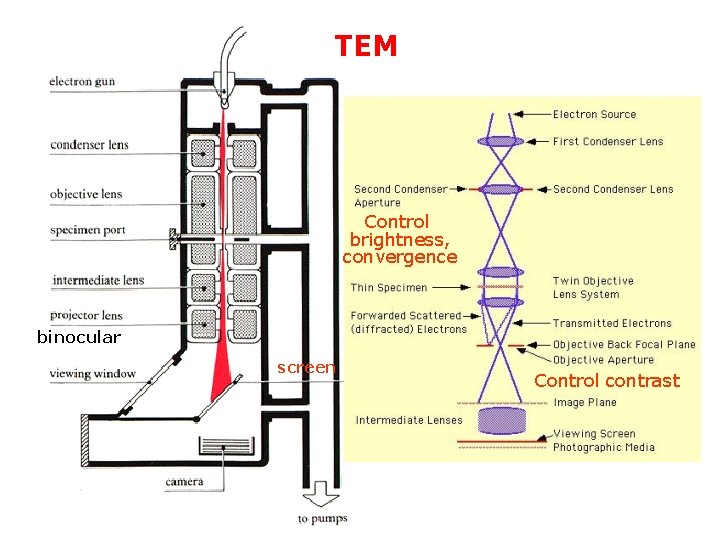 TEM

electron gun

condenser lens

objective lens

specimen port

intermediate lens

projector lens

binocular

viewing window

screen

camera

to pumps

Electron Source

First Condenser Lens

Second Condenser Aperture

Second Condenser Lens

Control brightness, convergence

Thin Specimen

Twin Objective Lens System

Forwarded Scattered (diffracted) Electrons

Transmitted Electrons

Objective Back Focal Plane

Objective Aperture

Control contrast

Image Plane

Intermediate Lenses

Viewing Screen

Photographic Media