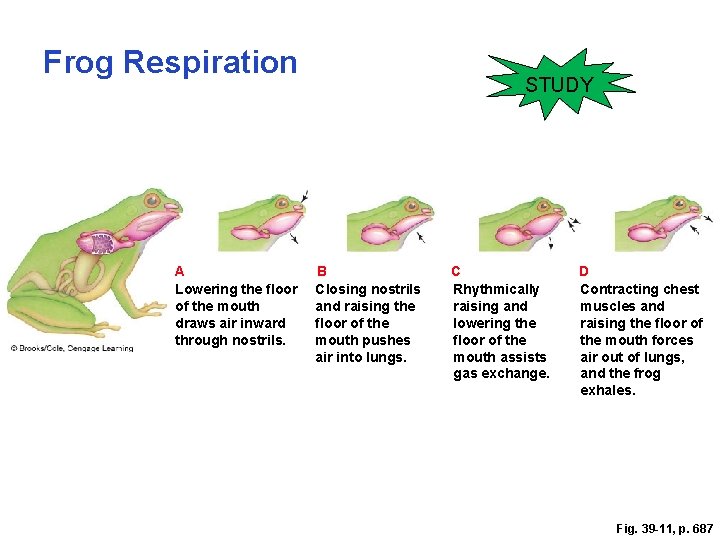 Frog Respiration

STUDY

© Brooks/Cole, Cengage Learning

A
Lowering the floor of the mouth draws air inward through nostrils.

B
Closing nostrils and raising the floor of the mouth pushes air into lungs.

C
Rhythmically raising and lowering the floor of the mouth assists gas exchange.

D
Contracting chest muscles and raising the floor of the mouth forces air out of lungs, and the frog exhales.

Fig. 39-11, p. 687