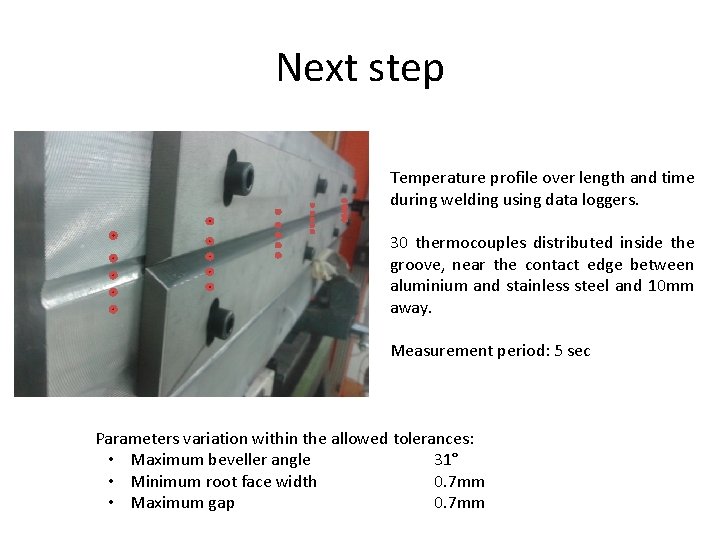 Next step

Temperature profile over length and time during welding using data loggers.

30 thermocouples distributed inside the groove, near the contact edge between aluminium and stainless steel and 10mm away.

Measurement period: 5 sec

Parameters variation within the allowed tolerances:
• Maximum beveller angle 31°
• Minimum root face width 0.7mm
• Maximum gap 0.7mm