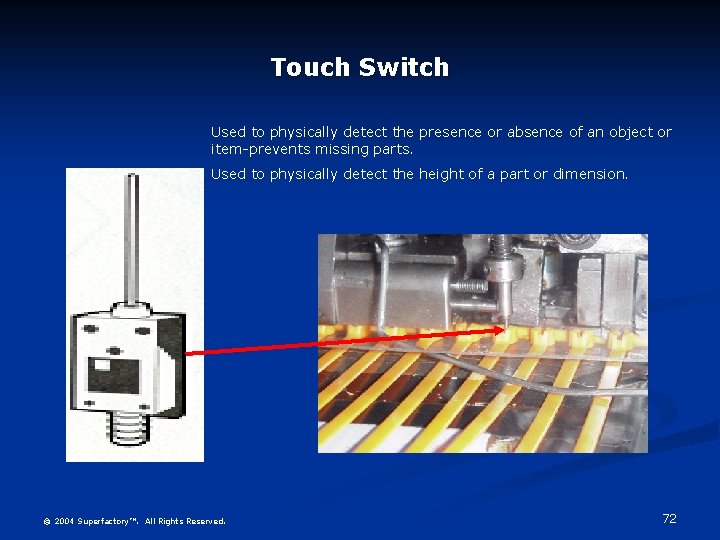 Touch Switch

Used to physically detect the presence or absence of an object or item-prevents missing parts.

Used to physically detect the height of a part or dimension.

© 2004 Superfactory™. All Rights Reserved.

72