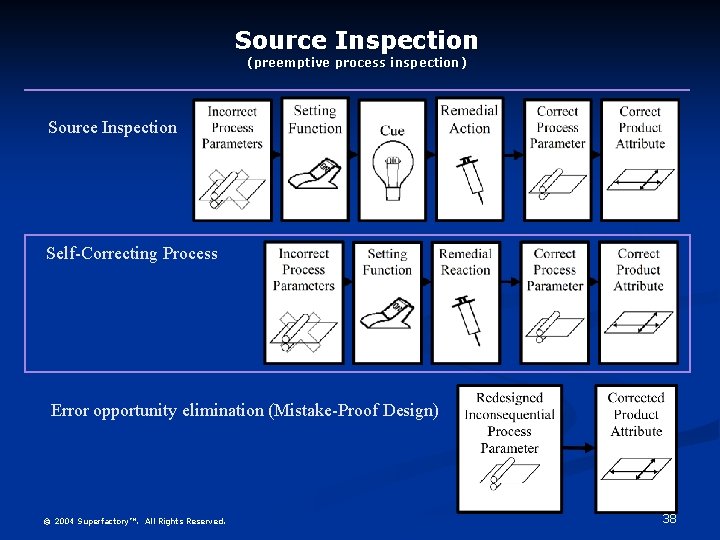 Source Inspection
(preemptive process inspection)

Source Inspection

Incorrect Process Parameters

Setting Function

Cue

Remedial Action

Correct Process Parameter

Correct Product Attribute

Self-Correcting Process

Incorrect Process Parameters

Setting Function

Remedial Reaction

Correct Process Parameter

Correct Product Attribute

Error opportunity elimination (Mistake-Proof Design)

Redesigned Inconsequential Process Parameter

Corrected Product Attribute

© 2004 Superfactory™. All Rights Reserved.

38