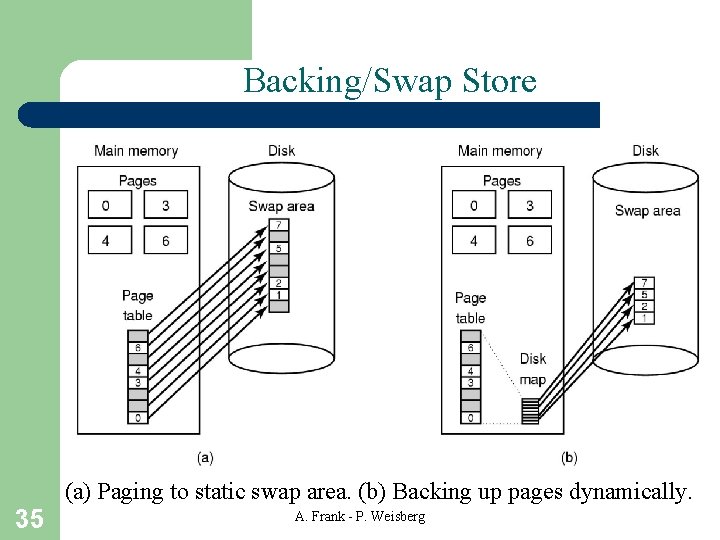 Backing/Swap Store

Main memory

Pages

0 3

4 6

Page table

6

4

3

0

Disk

Swap area

7

5

2

1

(a)

Main memory

Pages

0 3

4 6

Page table

6

4

3

0

Disk map

Disk

Swap area

7

5

2

1

(b)

(a) Paging to static swap area. (b) Backing up pages dynamically.

35

A. Frank - P. Weisberg