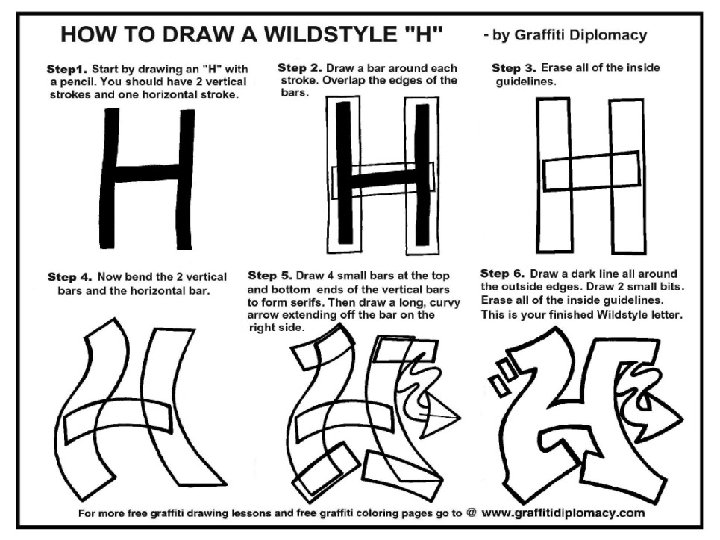 HOW TO DRAW A WILDSTYLE "H" - by Graffiti Diplomacy

Step1. Start by drawing an "H" with a pencil. You should have 2 vertical strokes and one horizontal stroke.

Step 2. Draw a bar around each stroke. Overlap the edges of the bars.

Step 3. Erase all of the inside guidelines.

Step 4. Now bend the 2 vertical bars and the horizontal bar.

Step 5. Draw 4 small bars at the top and bottom ends of the vertical bars to form serifs. Then draw a long, curvy arrow extending off the bar on the right side.

Step 6. Draw a dark line all around the outside edges. Draw 2 small bits. Erase all of the inside guidelines. This is your finished Wildstyle letter.

For more free graffiti drawing lessons and free graffiti coloring pages go to @ www.graffitidiplomacy.com