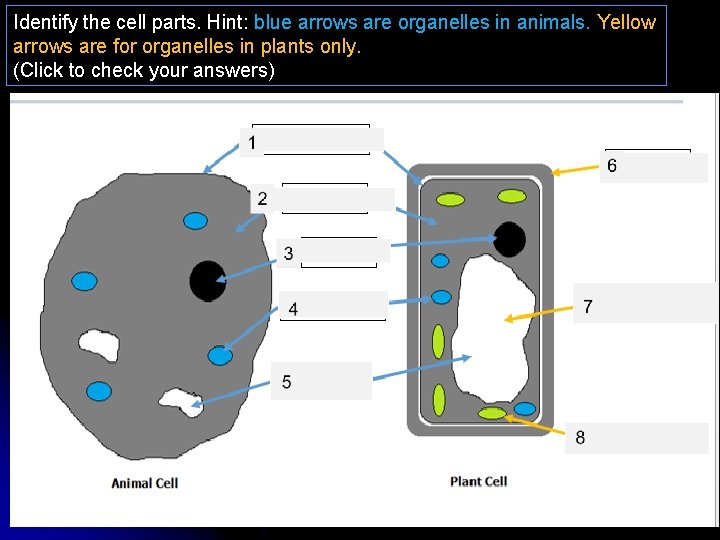 Identify the cell parts. Hint: blue arrows are organelles in animals. Yellow arrows are for organelles in plants only.
(Click to check your answers)

1

2

3

4

5

6

7

8

Animal Cell

Plant Cell