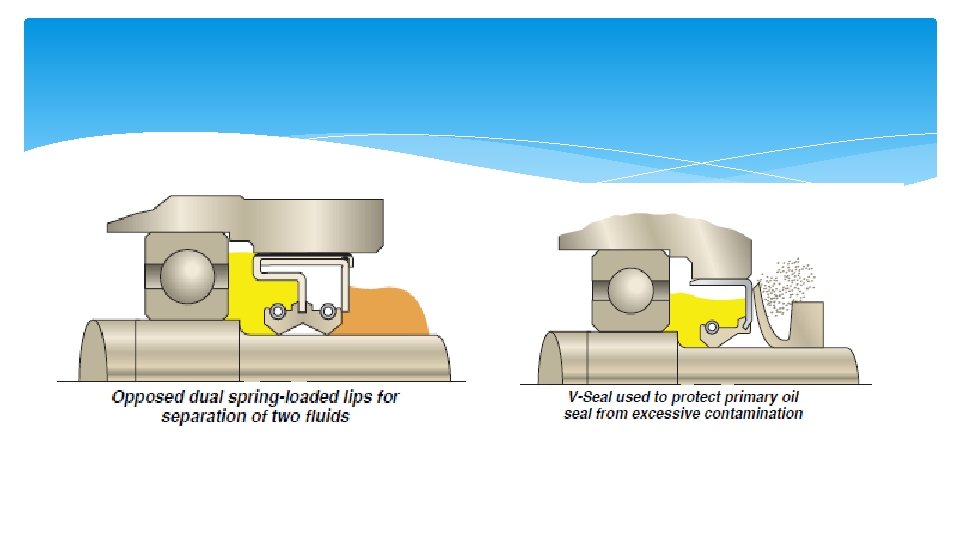 Opposed dual spring-loaded lips for separation of two fluids

V-Seal used to protect primary oil seal from excessive contamination