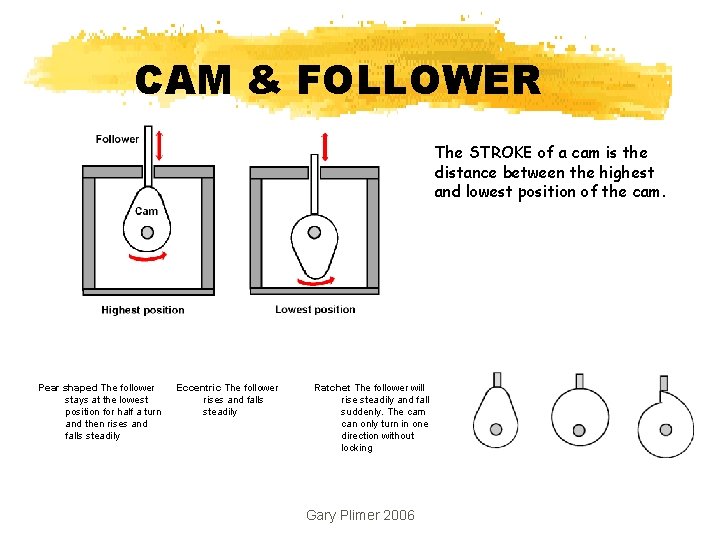 CAM & FOLLOWER

Follower

Cam

Highest position

Lowest position

The STROKE of a cam is the distance between the highest and lowest position of the cam.

Pear shaped The follower stays at the lowest position for half a turn and then rises and falls steadily

Eccentric The follower rises and falls steadily

Ratchet The follower will rise steadily and fall suddenly. The cam can only turn in one direction without locking

Gary Plimer 2006