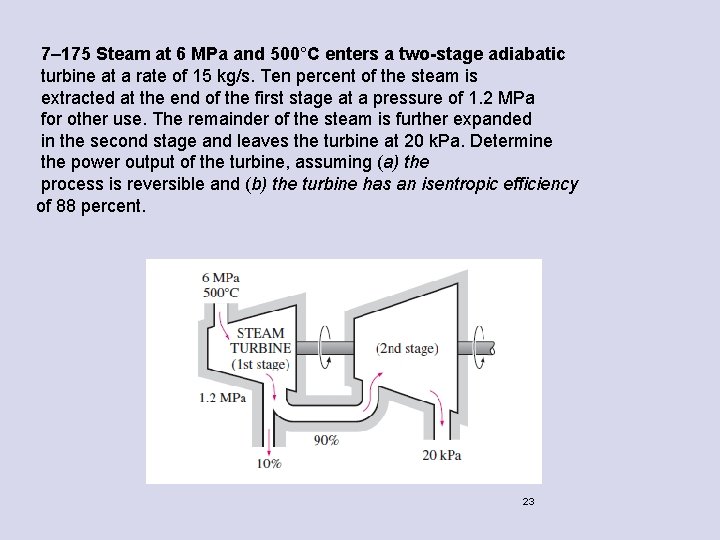 7–175 Steam at 6 MPa and 500°C enters a two-stage adiabatic turbine at a rate of 15 kg/s. Ten percent of the steam is extracted at the end of the first stage at a pressure of 1.2 MPa for other use. The remainder of the steam is further expanded in the second stage and leaves the turbine at 20 kPa. Determine the power output of the turbine, assuming (a) the process is reversible and (b) the turbine has an isentropic efficiency of 88 percent.

6 MPa
500°C
STEAM
TURBINE
(1st stage)
(2nd stage)
1.2 MPa
90%
10%
20 kPa

23