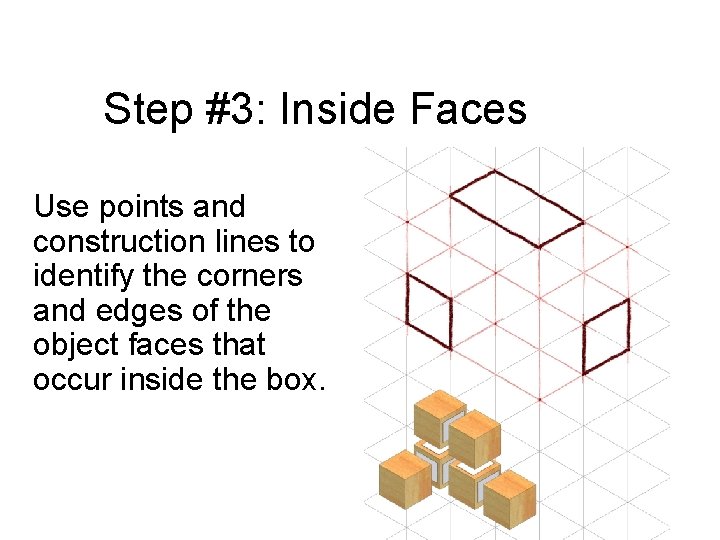 Step #3: Inside Faces

Use points and construction lines to identify the corners and edges of the object faces that occur inside the box.