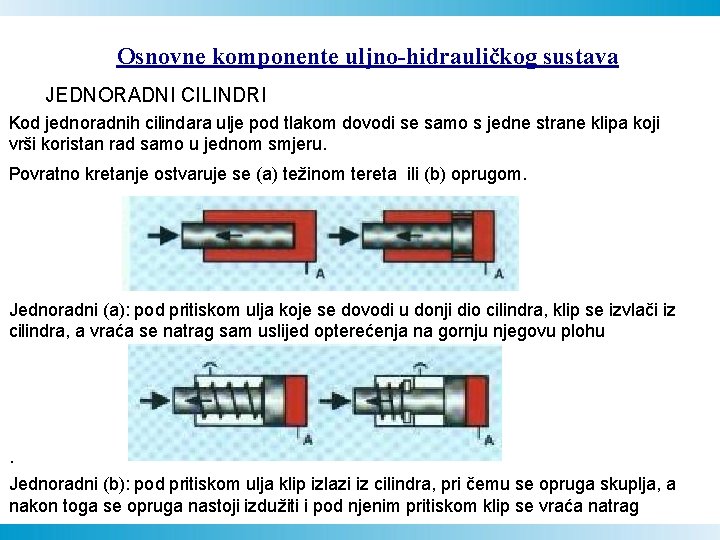 Osnovne komponente uljno-hidrauličkog sustava

JEDNORADNI CILINDRI

Kod jednoradnih cilindara ulje pod tlakom dovodi se samo s jedne strane klipa koji vrši koristan rad samo u jednom smjeru.

Povratno kretanje ostvaruje se (a) težinom tereta ili (b) oprugom.

A A

Jednoradni (a): pod pritiskom ulja koje se dovodi u donji dio cilindra, klip se izvlači iz cilindra, a vraća se natrag sam uslijed opterećenja na gornju njegovu plohu

A A

.

Jednoradni (b): pod pritiskom ulja klip izlazi iz cilindra, pri čemu se opruga skuplja, a nakon toga se opruga nastoji izdužiti i pod njenim pritiskom klip se vraća natrag