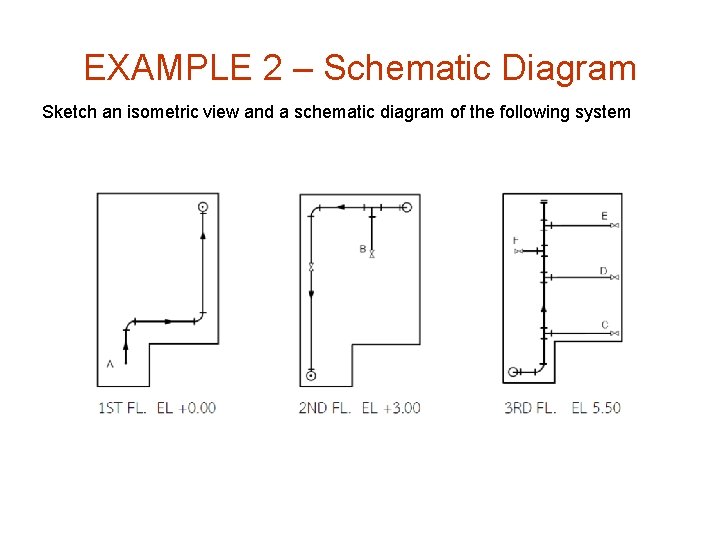 EXAMPLE 2 – Schematic Diagram

Sketch an isometric view and a schematic diagram of the following system

A

1ST FL. EL +0.00

B

2ND FL. EL +3.00

E

F

D

C

3RD FL. EL 5.50