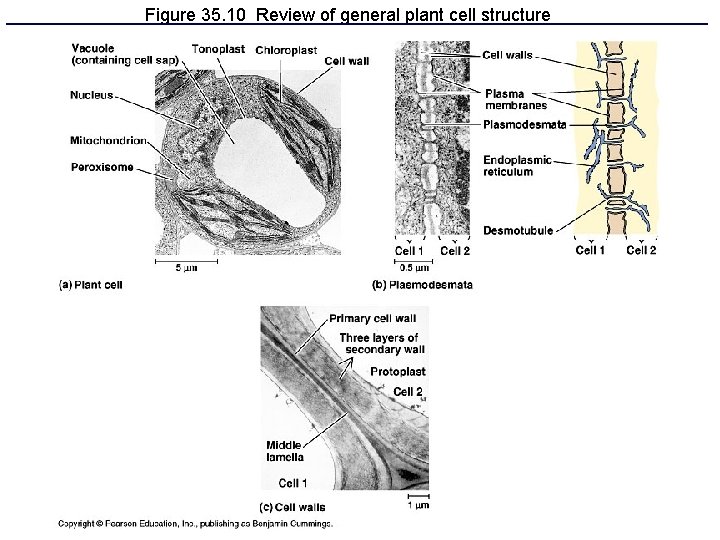 Figure 35.10 Review of general plant cell structure

Vacuole (containing cell sap)
Tonoplast
Chloroplast
Cell wall
Nucleus
Mitochondrion
Peroxisome
5 µm
(a) Plant cell

Cell walls
Plasma membranes
Plasmodesmata
Endoplasmic reticulum
Desmotubule
Cell 1
Cell 2
0.5 µm
Cell 1
Cell 2
(b) Plasmodesmata

Primary cell wall
Three layers of secondary wall
Protoplast
Cell 2
Middle lamella
Cell 1
1 µm
(c) Cell walls

Copyright © Pearson Education, Inc., publishing as Benjamin Cummings.